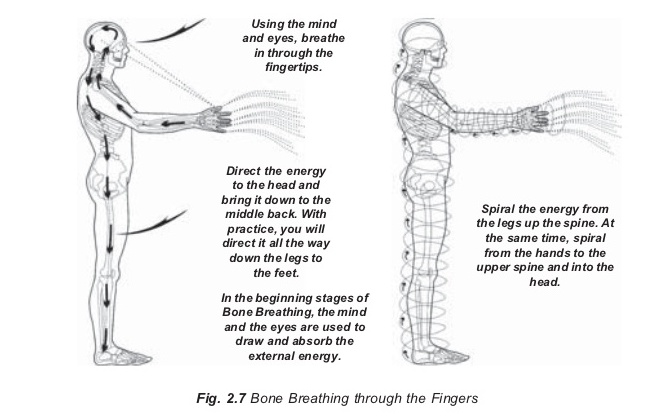 Using the mind and eyes, breathe in through the fingertips.

Direct the energy to the head and bring it down to the middle back. With practice, you will direct it all the way down the legs to the feet.

In the beginning stages of Bone Breathing, the mind and the eyes are used to draw and absorb the external energy.

Spiral the energy from the legs up the spine. At the same time, spiral from the hands to the upper spine and into the head.

Fig. 2.7 Bone Breathing through the Fingers